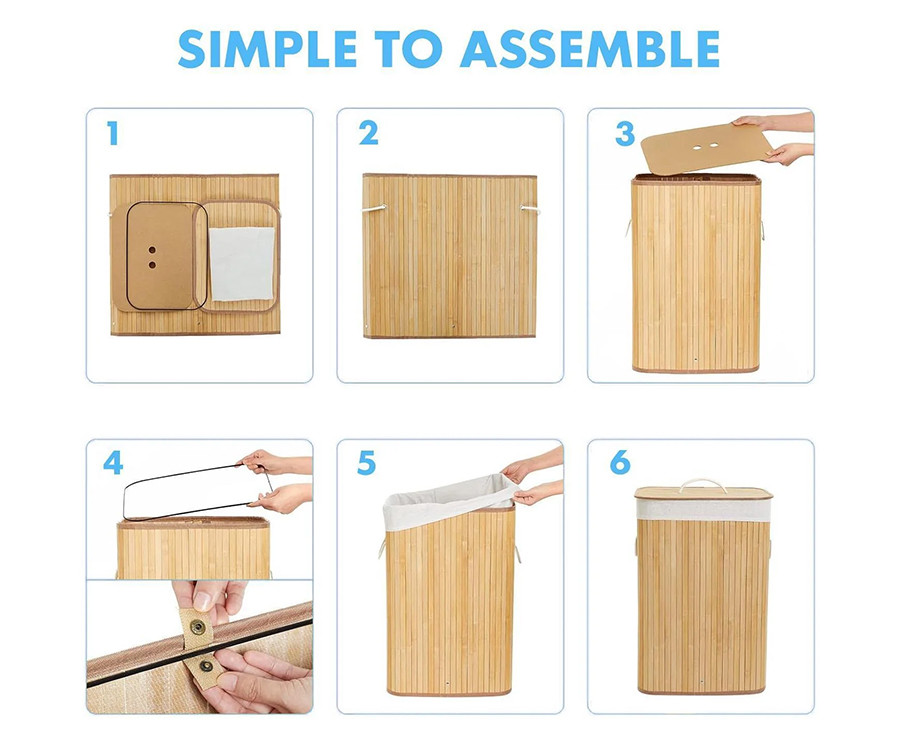 SIMPLE TO ASSEMBLE

1

2

3

4

5

6