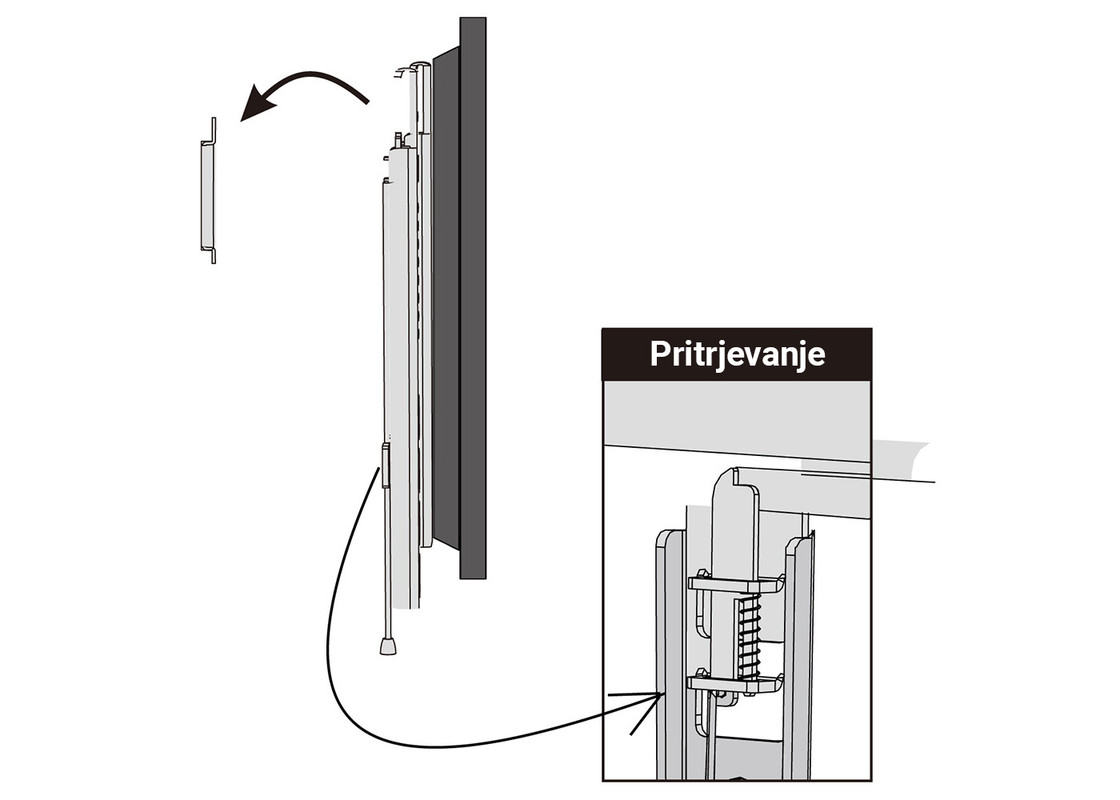 Pritrjevanje