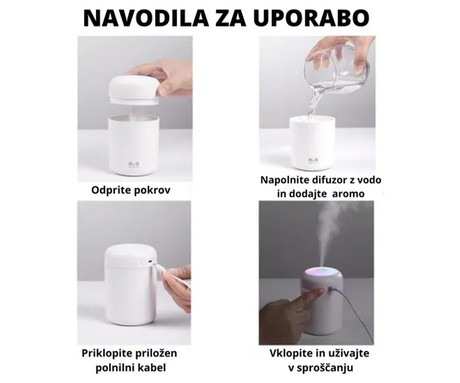 NAVODILA ZA UPORABO

$H_2O$

Odprite pokrov

$H_2O$

Napolnite difuzor z vodo in dodajte aromo

Priklopite priložen polnilni kabel

Vklopite in uživajte v sproščanju